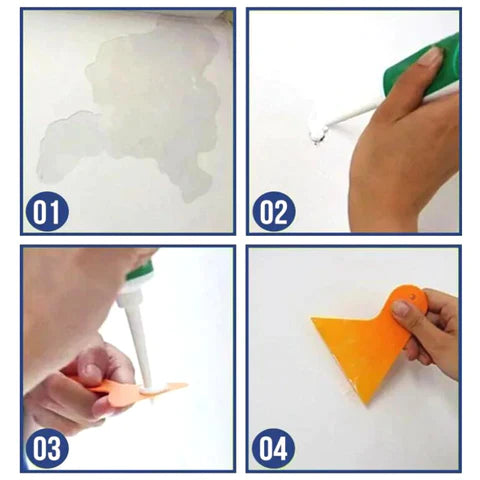 01
02
03
04